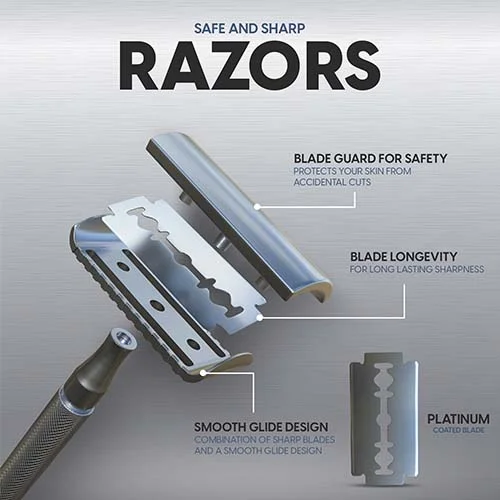 SAFE AND SHARP
RAZORS

BLADE GUARD FOR SAFETY
PROTECTS YOUR SKIN FROM ACCIDENTAL CUTS

BLADE LONGEVITY
FOR LONG LASTING SHARPNESS

SMOOTH GLIDE DESIGN
COMBINATION OF SHARP BLADES AND A SMOOTH GLIDE DESIGN

PLATINUM
COATED BLADE