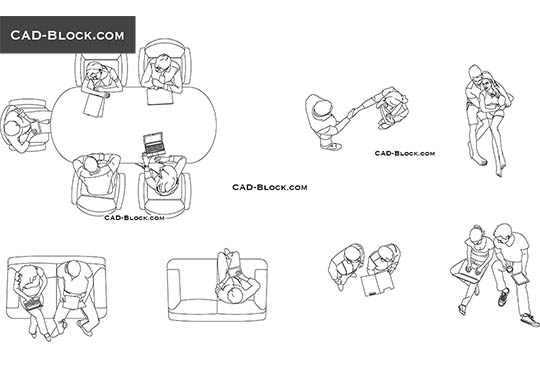 CAD-BLOCK.COM

CAD-BLOCK.COM

CAD-BLOCK.COM

CAD-BLOCK.COM