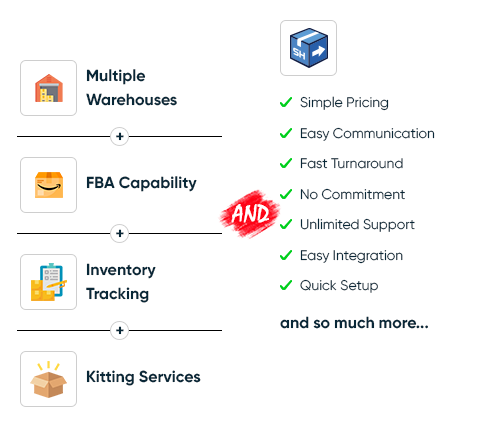 Multiple Warehouses

+

FBA Capability

+

Inventory Tracking

+

Kitting Services

AND

SH

✓ Simple Pricing
✓ Easy Communication
✓ Fast Turnaround
✓ No Commitment
✓ Unlimited Support
✓ Easy Integration
✓ Quick Setup

and so much more...