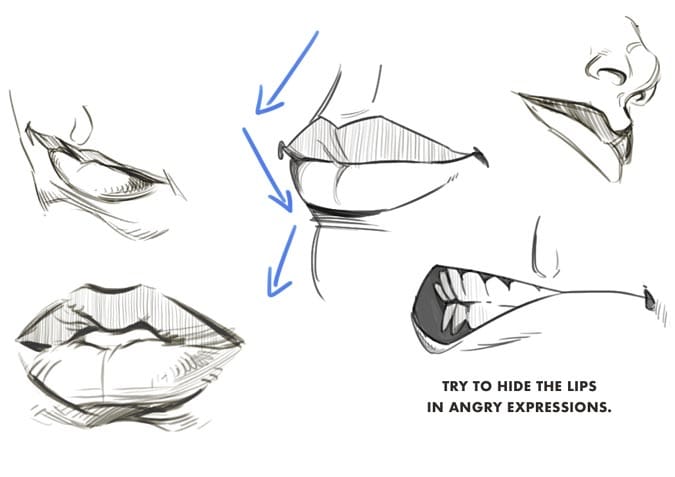 TRY TO HIDE THE LIPS IN ANGRY EXPRESSIONS.